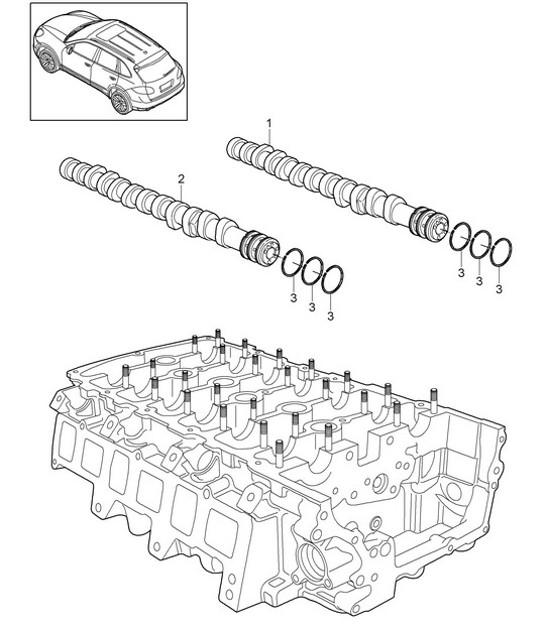 1
2
3
3
3
3
3
3