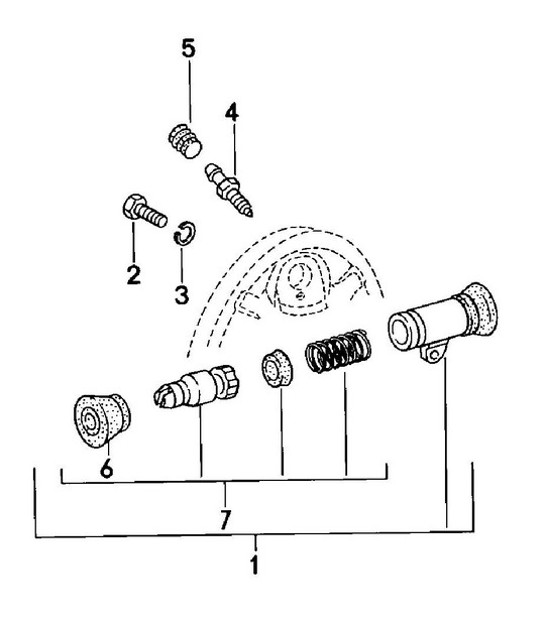 5
4
2
3
6
7
1