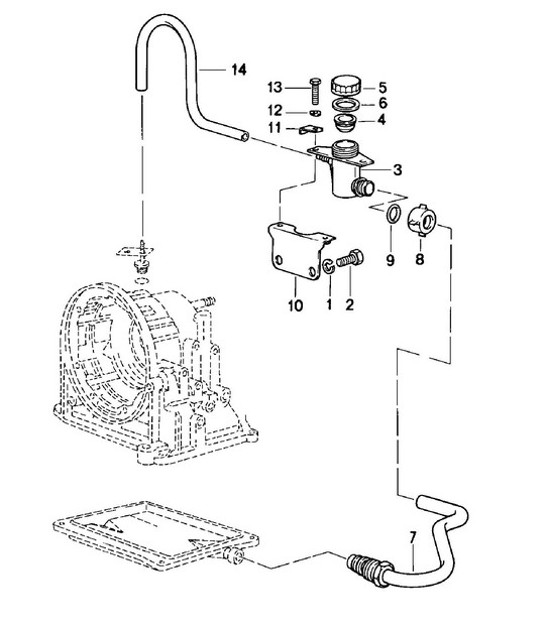 14
13
5
6
12
4
11
3
9
8
10
1
2
7