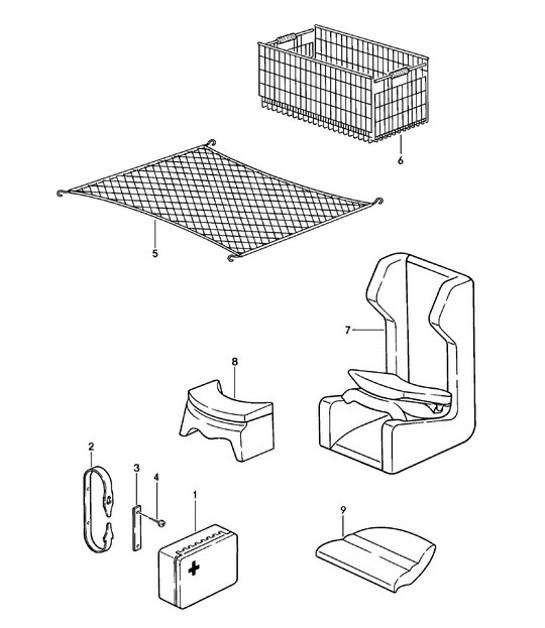 6
5
7
8
2
3
4
1
9