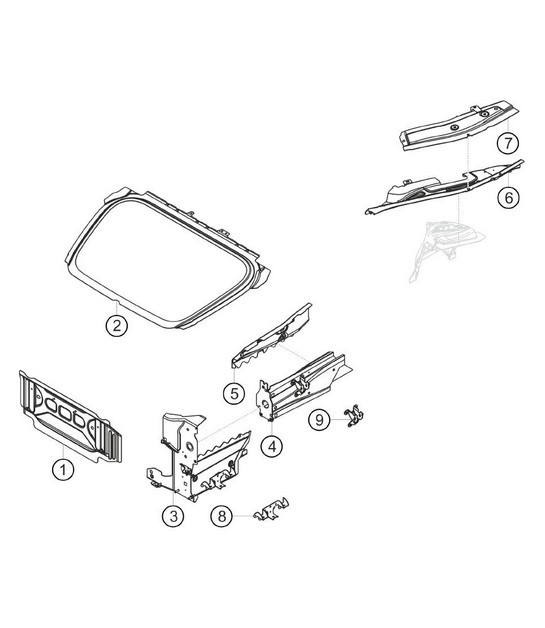 7
6
2
5
9
4
1
3
8