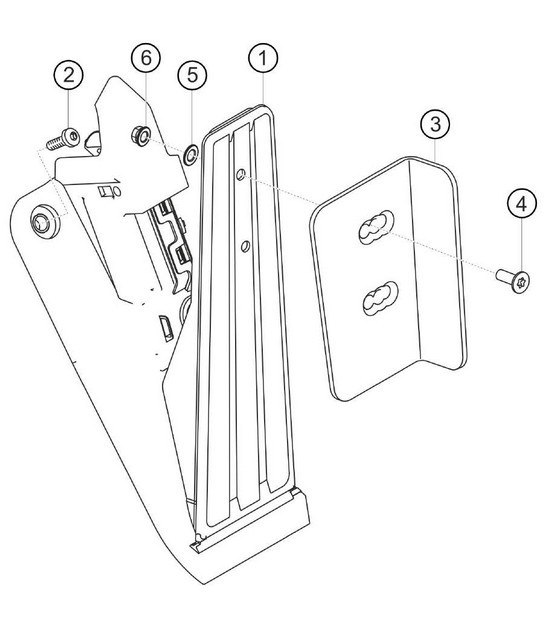 2
6
5
1
3
4