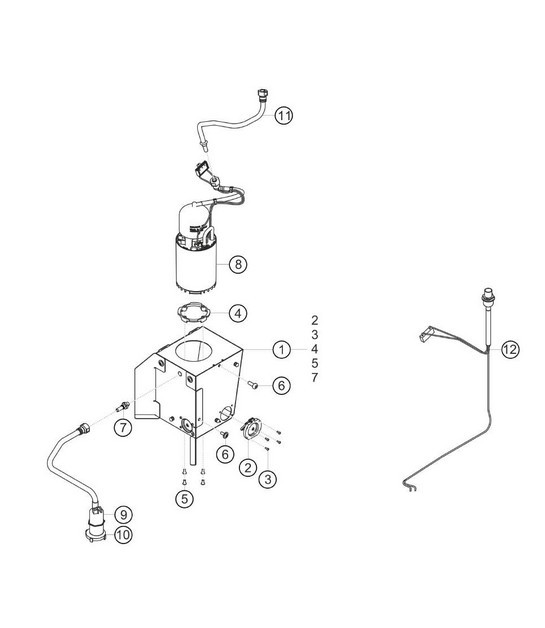 11
8
4
2
3
1
4
5
7
6
12
7
6
2
3
5
9
10