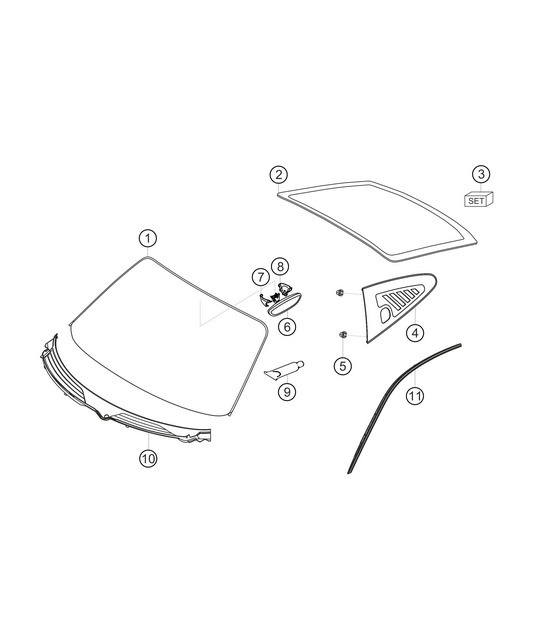 2
3
SET
1
8
7
6
4
5
9
11
10