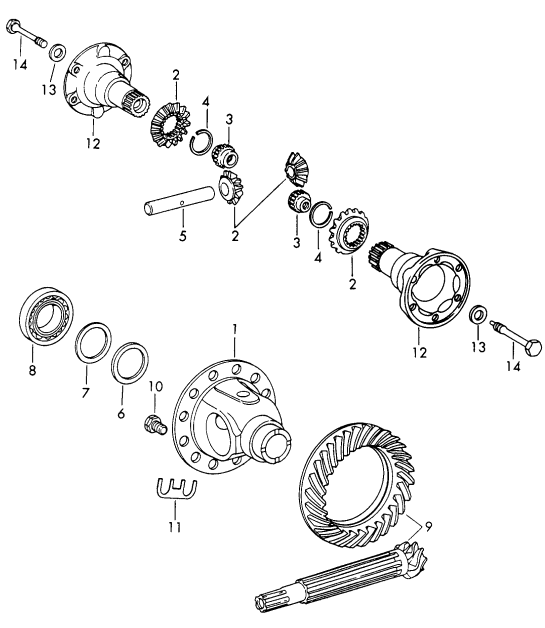 14
13
12
2
4
3
5
2
3
4
2
12
13
14
8
7
6
10
1
11
9